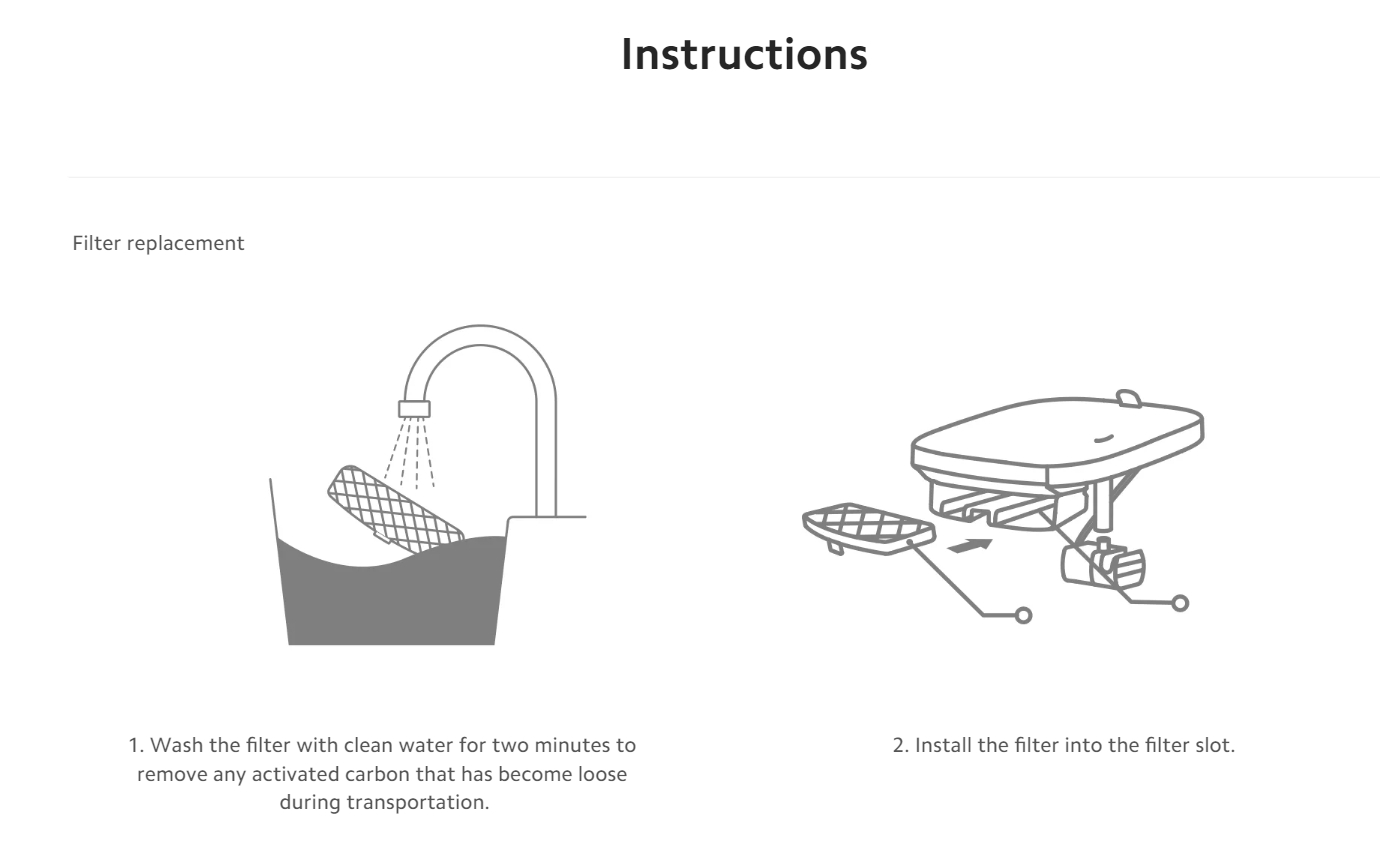 Instructions

Filter replacement

1. Wash the filter with clean water for two minutes to remove any activated carbon that has become loose during transportation.

2. Install the filter into the filter slot.