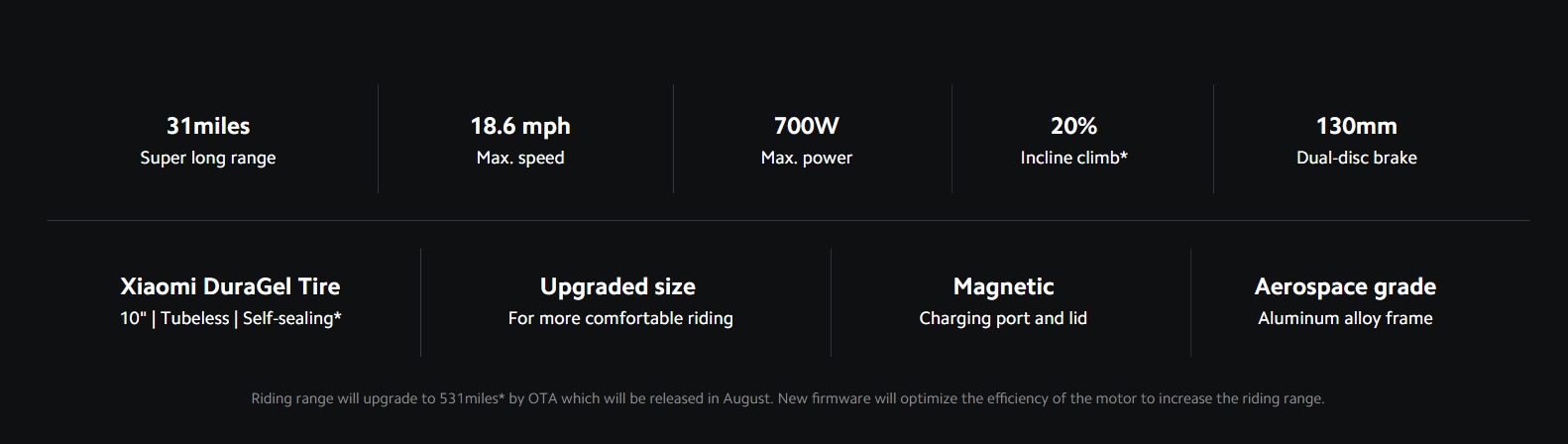 31miles
Super long range

18.6 mph
Max. speed

700W
Max. power

20%
Incline climb*

130mm
Dual-disc brake

Xiaomi DuraGel Tire
10" | Tubeless | Self-sealing*

Upgraded size
For more comfortable riding

Magnetic
Charging port and lid

Aerospace grade
Aluminum alloy frame

Riding range will upgrade to 531miles* by OTA which will be released in August. New firmware will optimize the efficiency of the motor to increase the riding range.