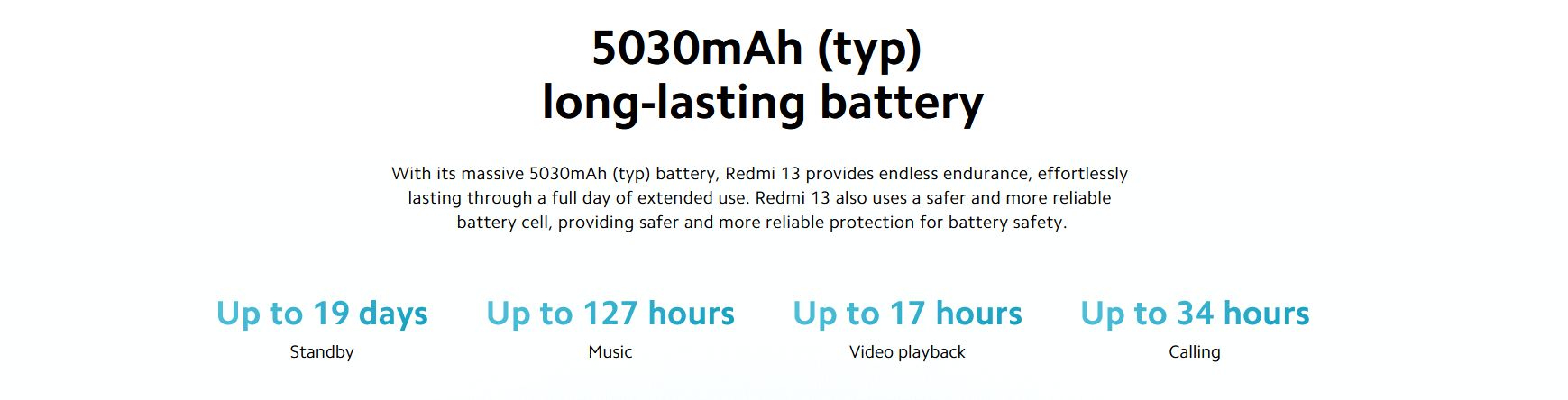 5030mAh (typ)
long-lasting battery

With its massive 5030mAh (typ) battery, Redmi 13 provides endless endurance, effortlessly lasting through a full day of extended use. Redmi 13 also uses a safer and more reliable battery cell, providing safer and more reliable protection for battery safety.

Up to 19 days
Standby

Up to 127 hours
Music

Up to 17 hours
Video playback

Up to 34 hours
Calling