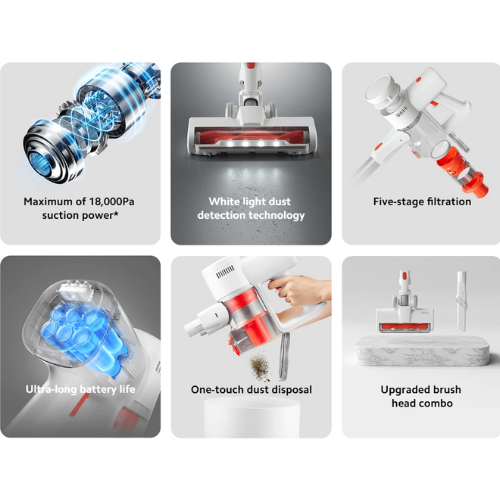 Maximum of 18,000Pa suction power*

White light dust detection technology

Five-stage filtration

Ultra-long battery life

One-touch dust disposal

Upgraded brush head combo