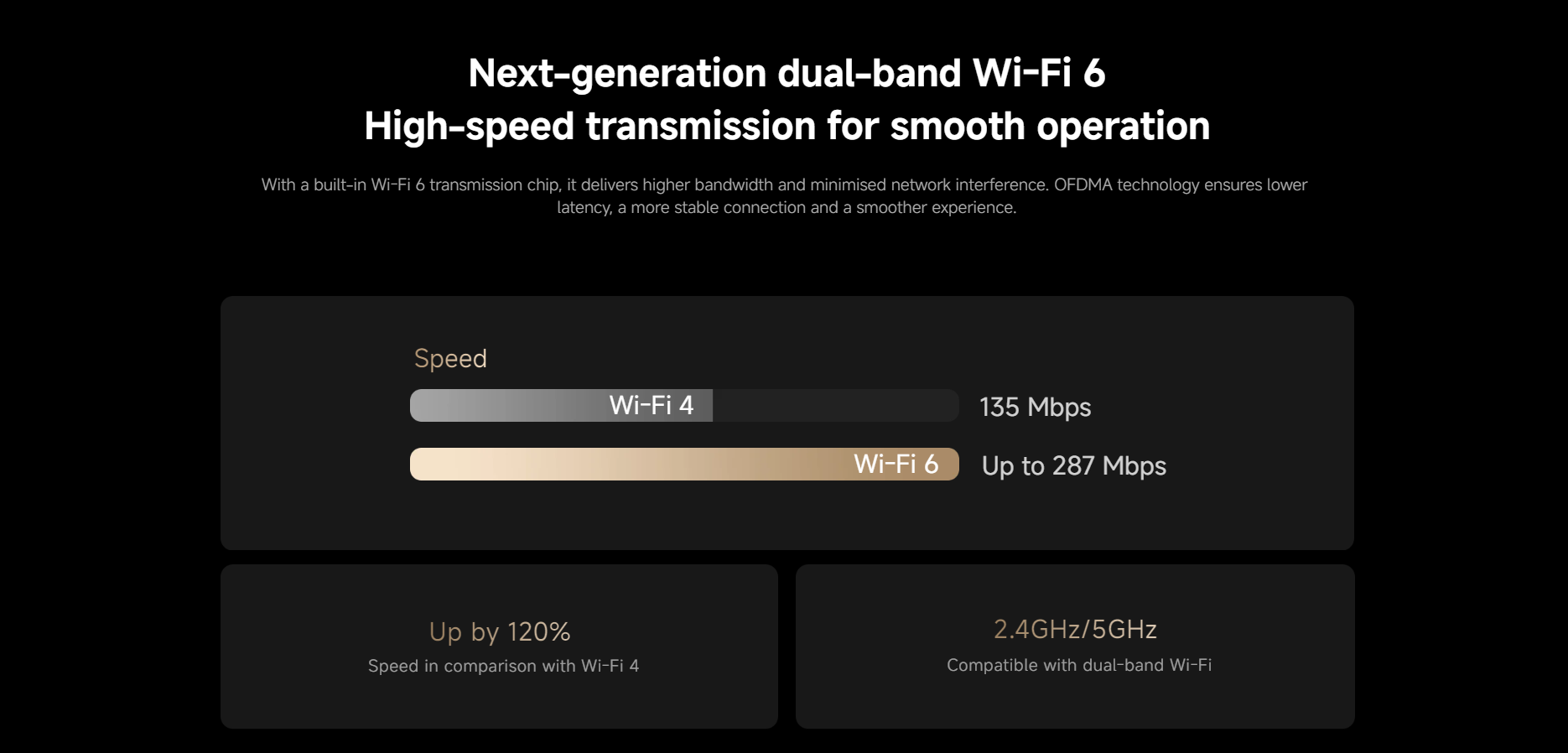 Next-generation dual-band Wi-Fi 6
High-speed transmission for smooth operation

With a built-in Wi-Fi 6 transmission chip, it delivers higher bandwidth and minimised network interference. OFDMA technology ensures lower latency, a more stable connection and a smoother experience.

Speed

Wi-Fi 4 135 Mbps

Wi-Fi 6 Up to 287 Mbps

Up by 120%
Speed in comparison with Wi-Fi 4

2.4GHz/5GHz
Compatible with dual-band Wi-Fi